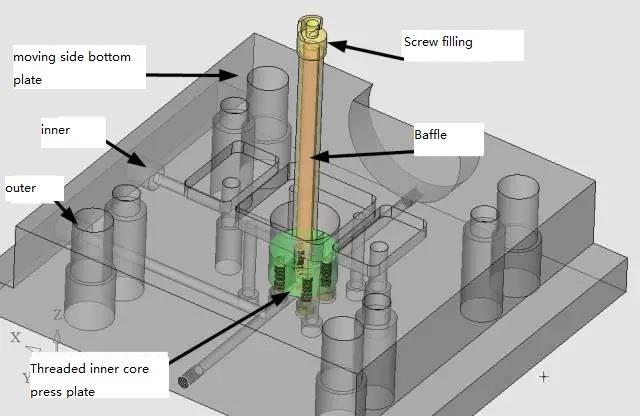 moving side bottom plate

Screw filling

inner

Baffle

outer

Z

X

Y

Threaded inner core press plate